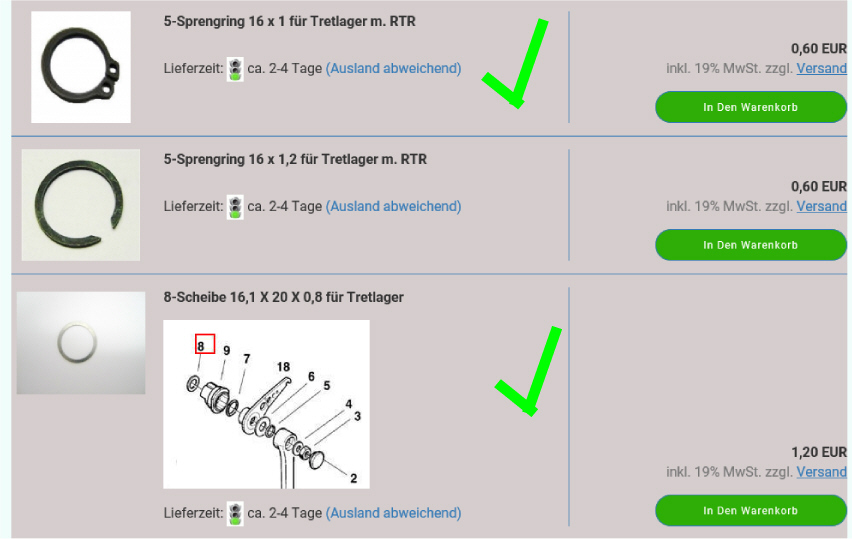 5-Sprengring 16 x 1 für Tretlager m. RTR

Lieferzeit: ca. 2-4 Tage (Ausland abweichend)

0,60 EUR
inkl. 19% MwSt. zzgl. Versand

In Den Warenkorb

5-Sprengring 16 x 1,2 für Tretlager m. RTR

Lieferzeit: ca. 2-4 Tage (Ausland abweichend)

0,60 EUR
inkl. 19% MwSt. zzgl. Versand

In Den Warenkorb

8-Scheibe 16,1 X 20 X 0,8 für Tretlager

8 9 7 18 6 5 4 3 2

Lieferzeit: ca. 2-4 Tage (Ausland abweichend)

1,20 EUR
inkl. 19% MwSt. zzgl. Versand

In Den Warenkorb